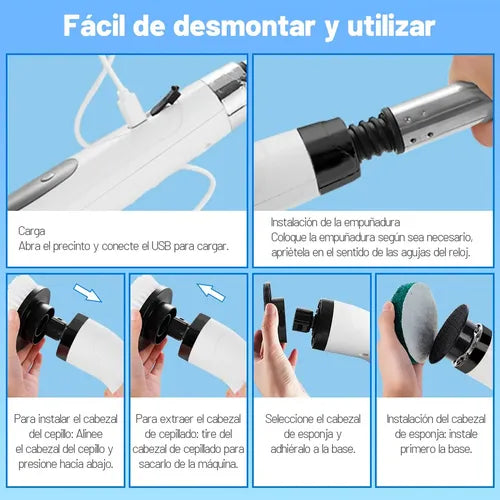 Fácil de desmontar y utilizar

Carga
Abra el precinto y conecte el USB para cargar.

Instalación de la empuñadura
Coloque la empuñadura según sea necesario, apriétela en el sentido de las agujas del reloj.

Para instalar el cabezal del cepillo: Alinee el cabezal del cepillo y presione hacia abajo.

Para extraer el cabezal de cepillado: tire del cabezal de cepillado para sacarlo de la máquina.

Seleccione el cabezal de esponja y adhiéralo a la base.

Instalación del cabezal de esponja: instale primero la base.