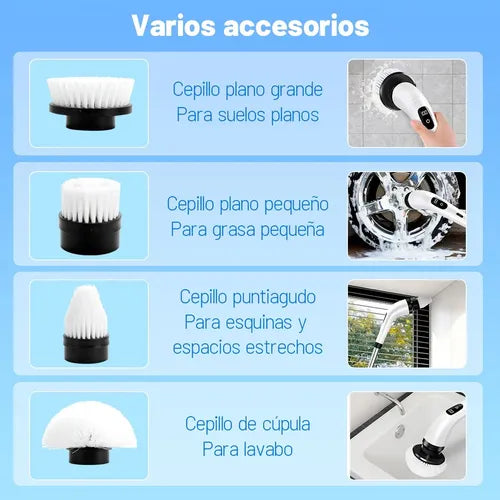 Varios accesorios

Cepillo plano grande
Para suelos planos

Cepillo plano pequeño
Para grasa pequeña

Cepillo puntiagudo
Para esquinas y
espacios estrechos

Cepillo de cúpula
Para lavabo